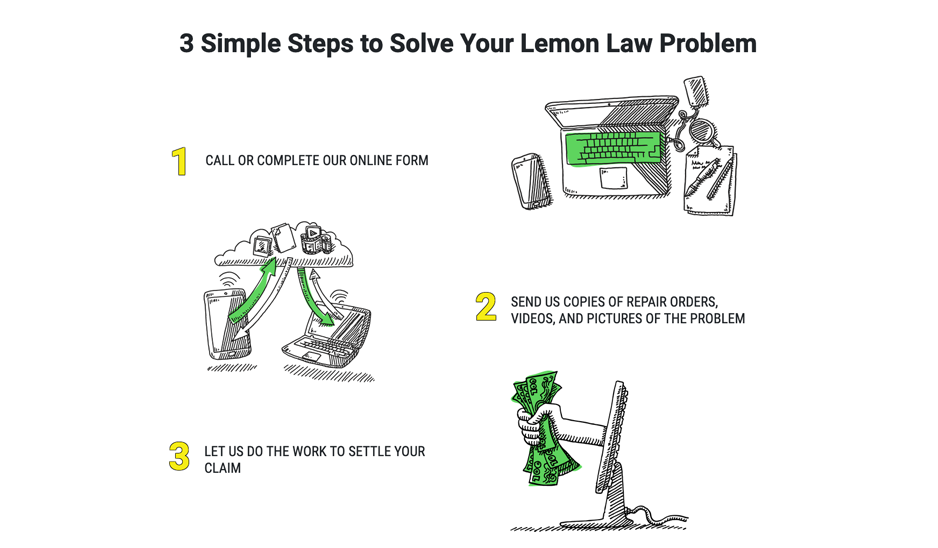 3 Simple Steps to Solve Your Lemon Law Problem

1 CALL OR COMPLETE OUR ONLINE FORM

2 SEND US COPIES OF REPAIR ORDERS, VIDEOS, AND PICTURES OF THE PROBLEM

3 LET US DO THE WORK TO SETTLE YOUR CLAIM